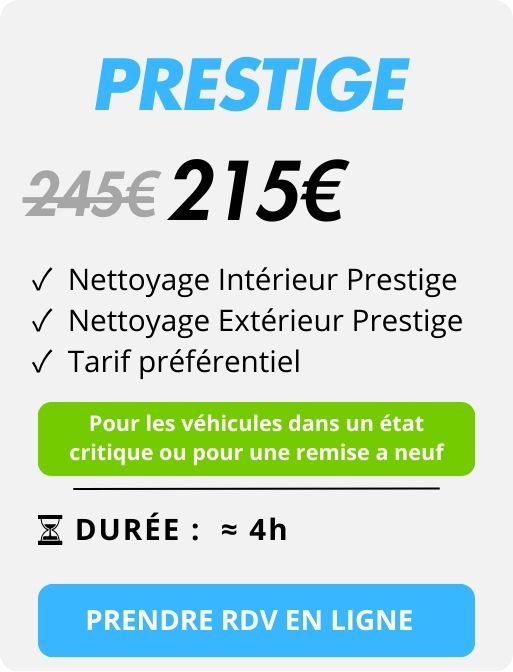 PRESTIGE

245€ 215€

✓ Nettoyage Intérieur Prestige
✓ Nettoyage Extérieur Prestige
✓ Tarif préférentiel

Pour les véhicules dans un état critique ou pour une remise a neuf

DURÉE : ≈ 4h

PRENDRE RDV EN LIGNE